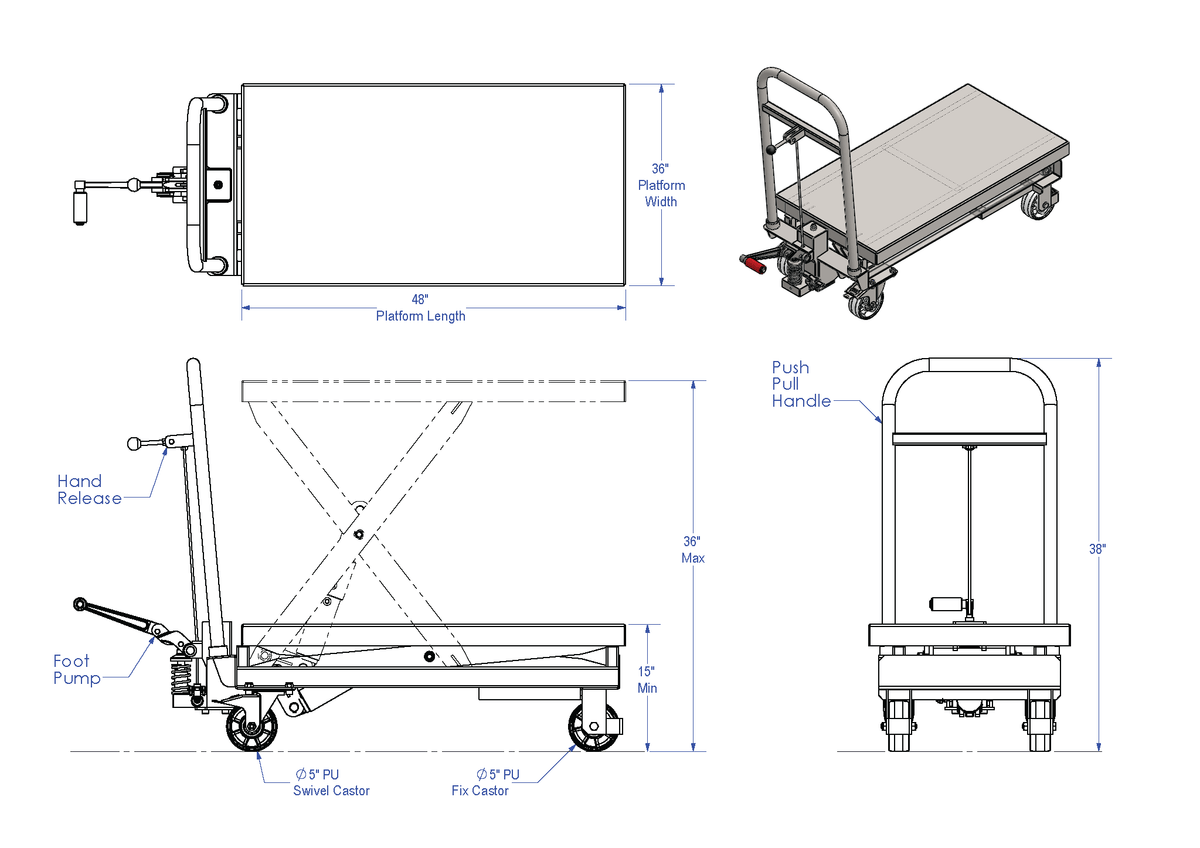 36"
Platform
Width

48"
Platform Length

Push
Pull
Handle

Hand
Release

36"
Max

38"

Foot
Pump

15"
Min

$\varnothing$ 5" PU
Swivel Castor

$\varnothing$ 5" PU
Fix Castor